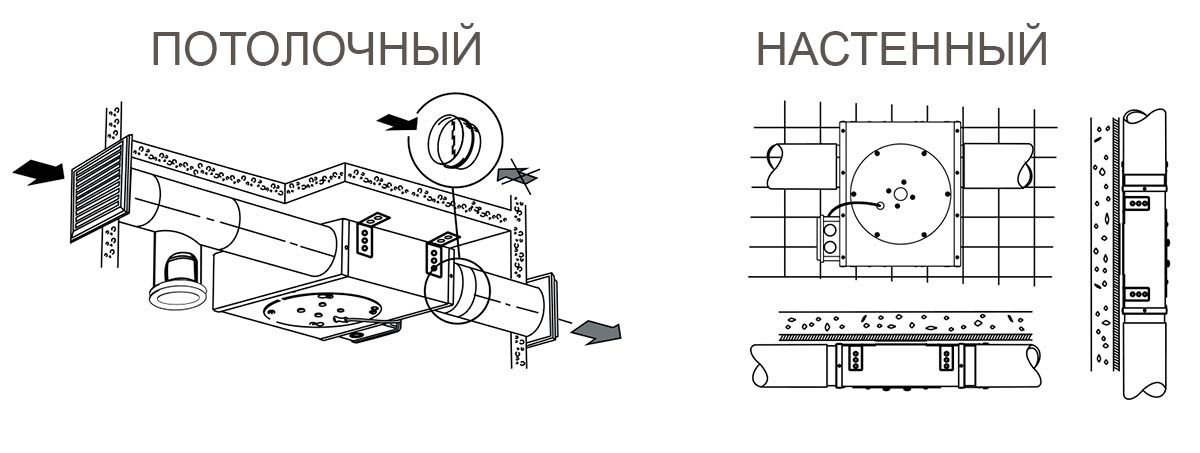 ПОТОЛОЧНЫЙ

НАСТЕННЫЙ